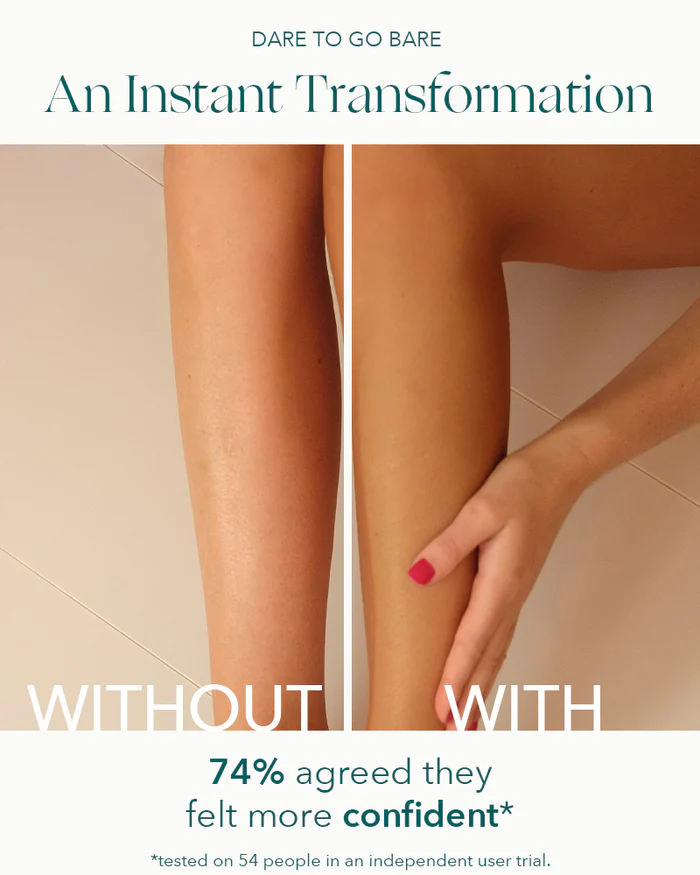 DARE TO GO BARE

An Instant Transformation

WITHOUT

WITH

74% agreed they felt more confident*

*tested on 54 people in an independent user trial.