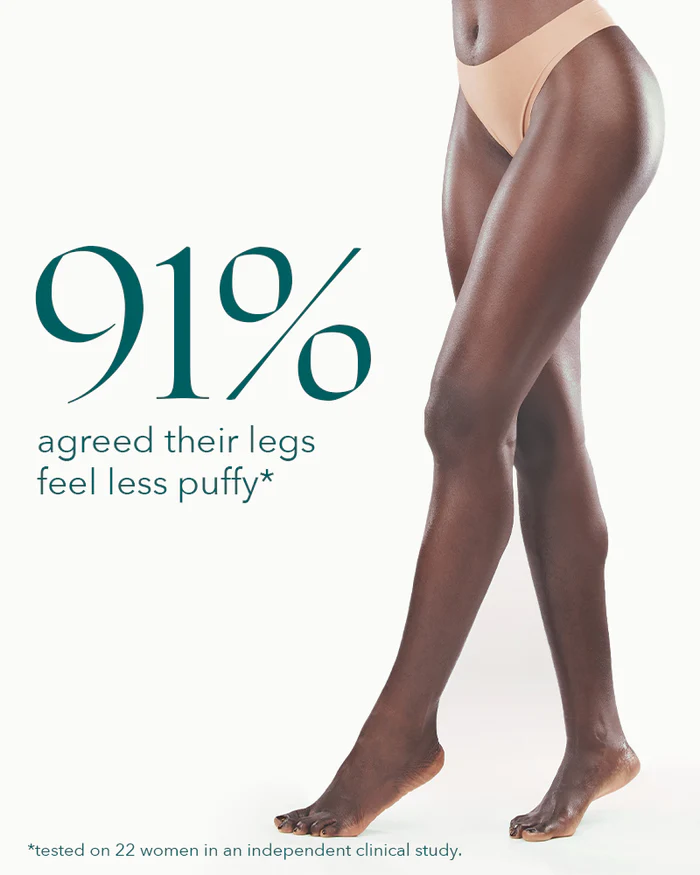 91%

agreed their legs feel less puffy*

*tested on 22 women in an independent clinical study.